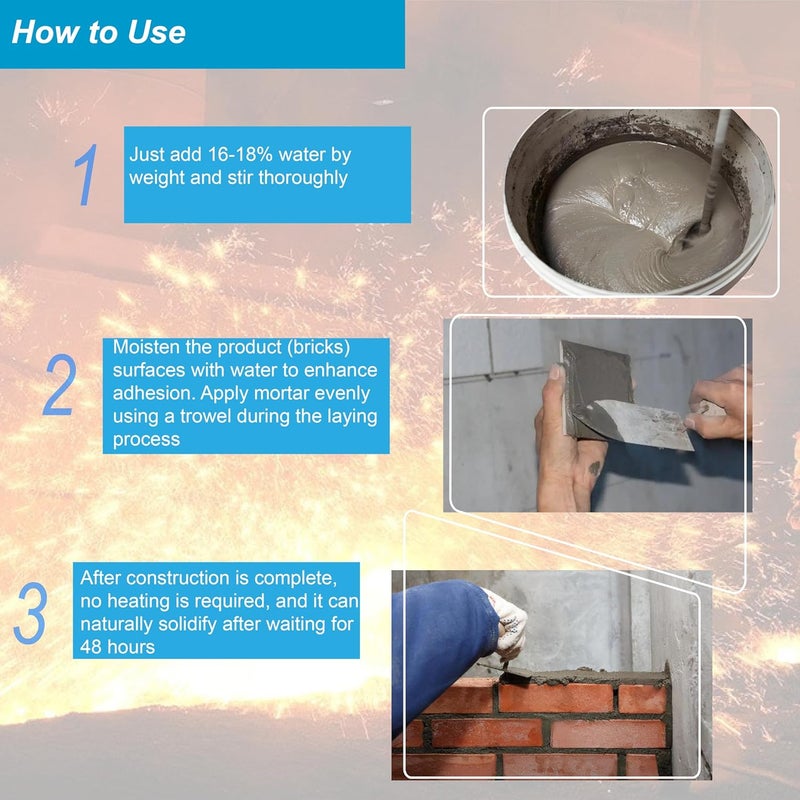 How to Use

1

Just add 16-18% water by weight and stir thoroughly

2

Moisten the product (bricks) surfaces with water to enhance adhesion. Apply mortar evenly using a trowel during the laying process

3

After construction is complete, no heating is required, and it can naturally solidify after waiting for 48 hours